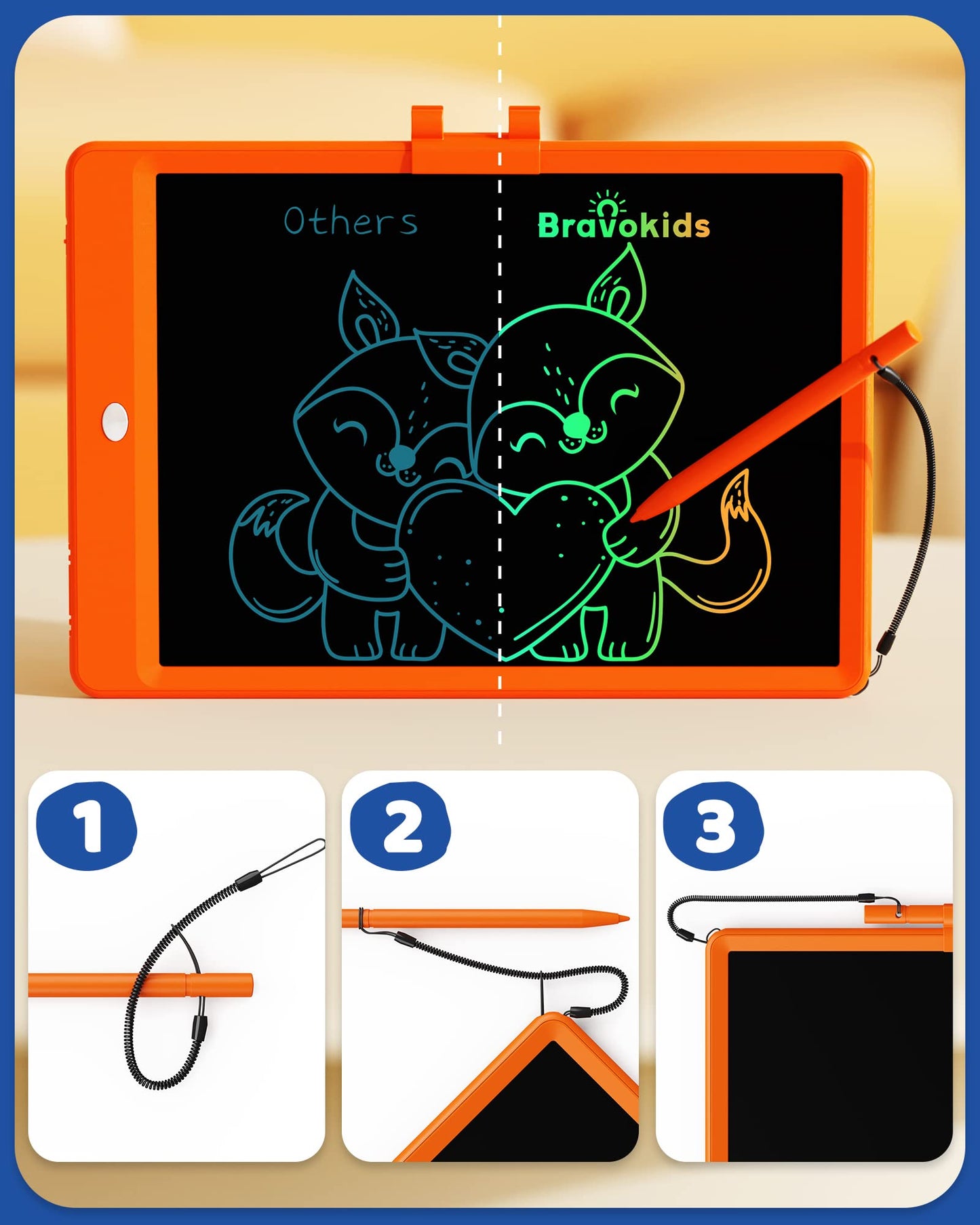 Others

Bravokids

1

2

3