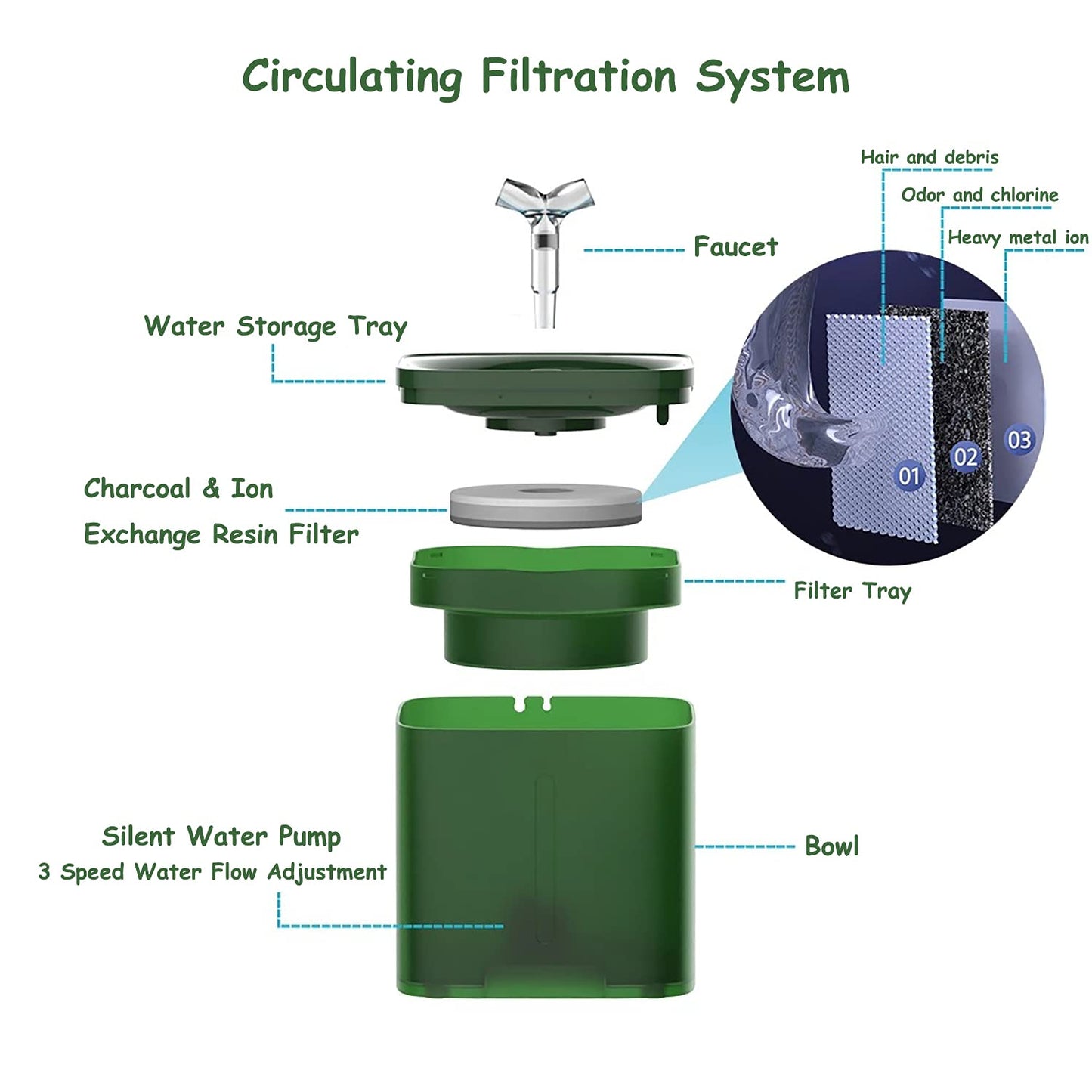 Circulating Filtration System

Hair and debris

Odor and chlorine

Heavy metal ion

Faucet

Water Storage Tray

01

02

03

Charcoal & Ion Exchange Resin Filter

Filter Tray

Silent Water Pump
3 Speed Water Flow Adjustment

Bowl